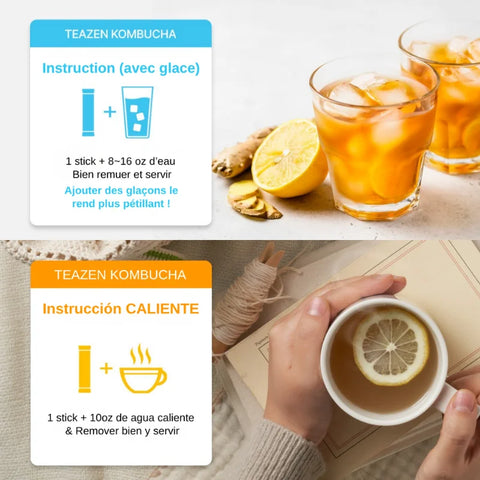 TEAZEN KOMBUCHA

Instruction (avec glace)

+

1 stick + 8~16 oz d'eau
Bien remuer et servir

Ajouter des glaçons le rend plus pétillant !

TEAZEN KOMBUCHA

Instrucción CALIENTE

+

1 stick + 10oz de agua caliente
& Remover bien y servir